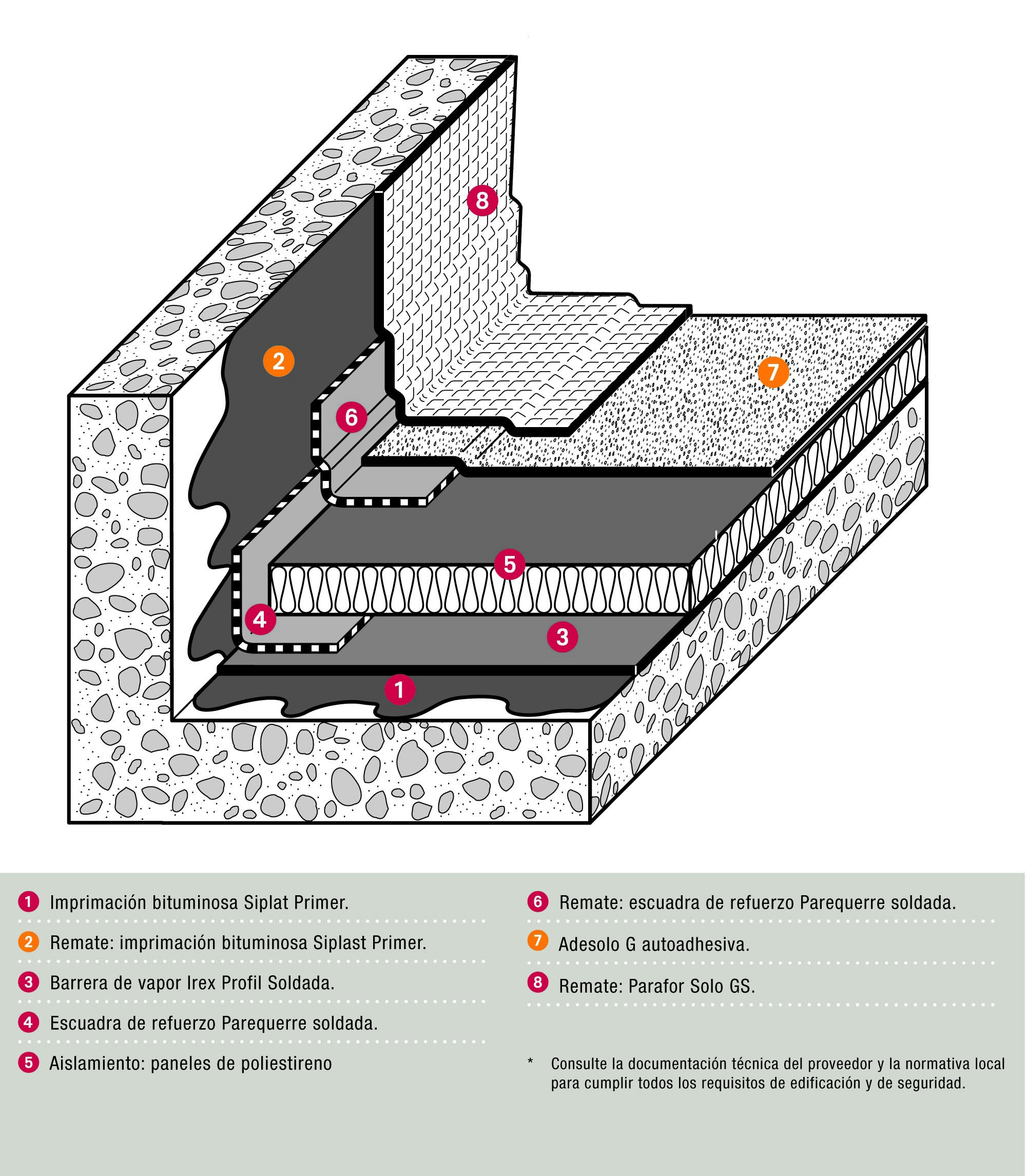 8

2

7

6

5

4

3

1

1 Imprimación bituminosa Siplat Primer.

2 Remate: imprimación bituminosa Siplast Primer.

3 Barrera de vapor Irex Profil Soldada.

4 Escuadra de refuerzo Parequerre soldada.

5 Aislamiento: paneles de poliestireno

6 Remate: escuadra de refuerzo Parequerre soldada.

7 Adesolo G autoadhesiva.

8 Remate: Parafor Solo GS.

* Consulte la documentación técnica del proveedor y la normativa local para cumplir todos los requisitos de edificación y de seguridad.