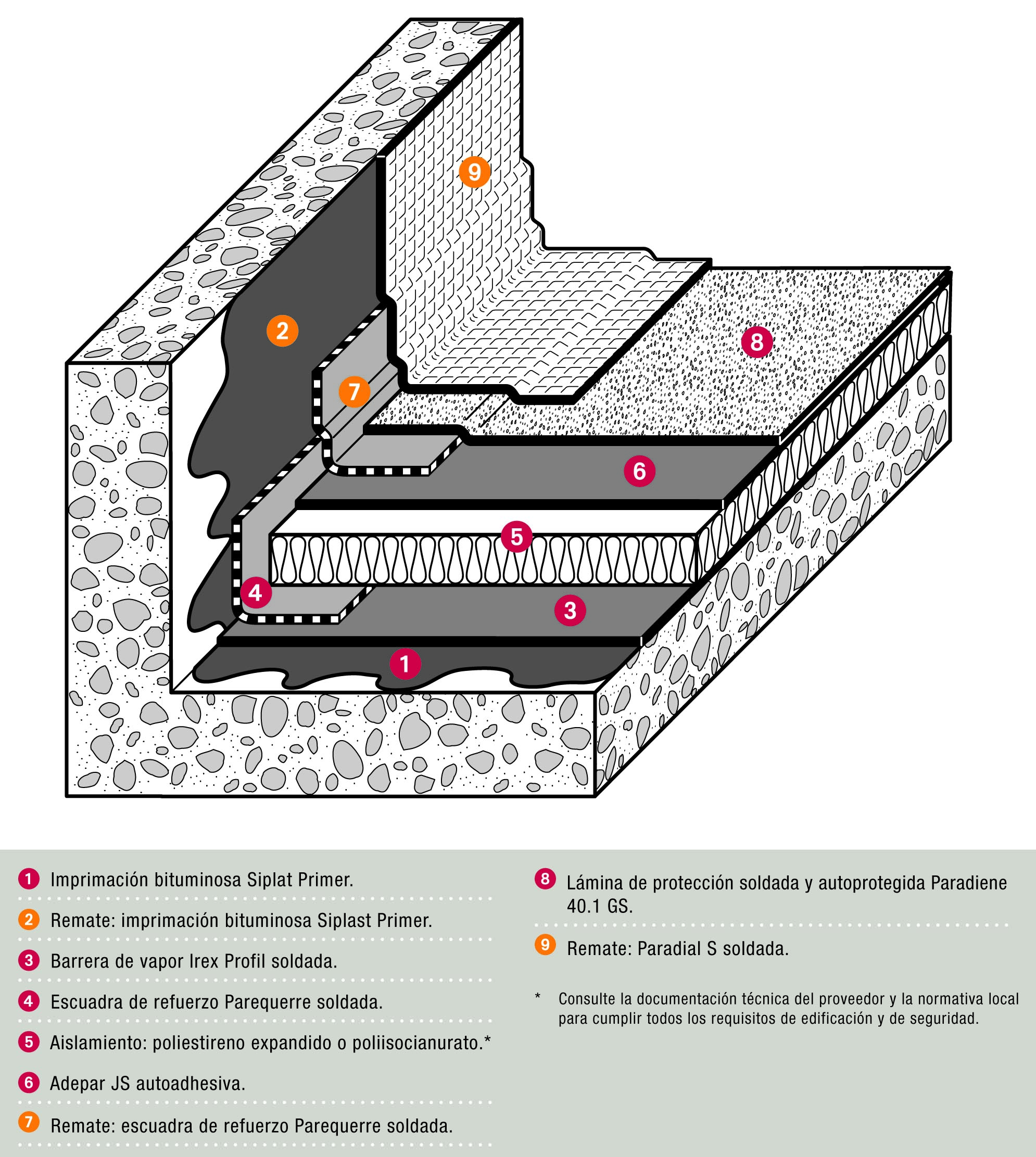 9

2

8

7

6

5

4

3

1

1 Imprimación bituminosa Siplat Primer.

2 Remate: imprimación bituminosa Siplast Primer.

3 Barrera de vapor Irex Profil soldada.

4 Escuadra de refuerzo Parequerre soldada.

5 Aislamiento: poliestireno expandido o poliisocianurato.*

6 Adepar JS autoadhesiva.

7 Remate: escuadra de refuerzo Parequerre soldada.

8 Lámina de protección soldada y autoprotegida Paradiene 40.1 GS.

9 Remate: Paradial S soldada.

* Consulte la documentación técnica del proveedor y la normativa local para cumplir todos los requisitos de edificación y de seguridad.