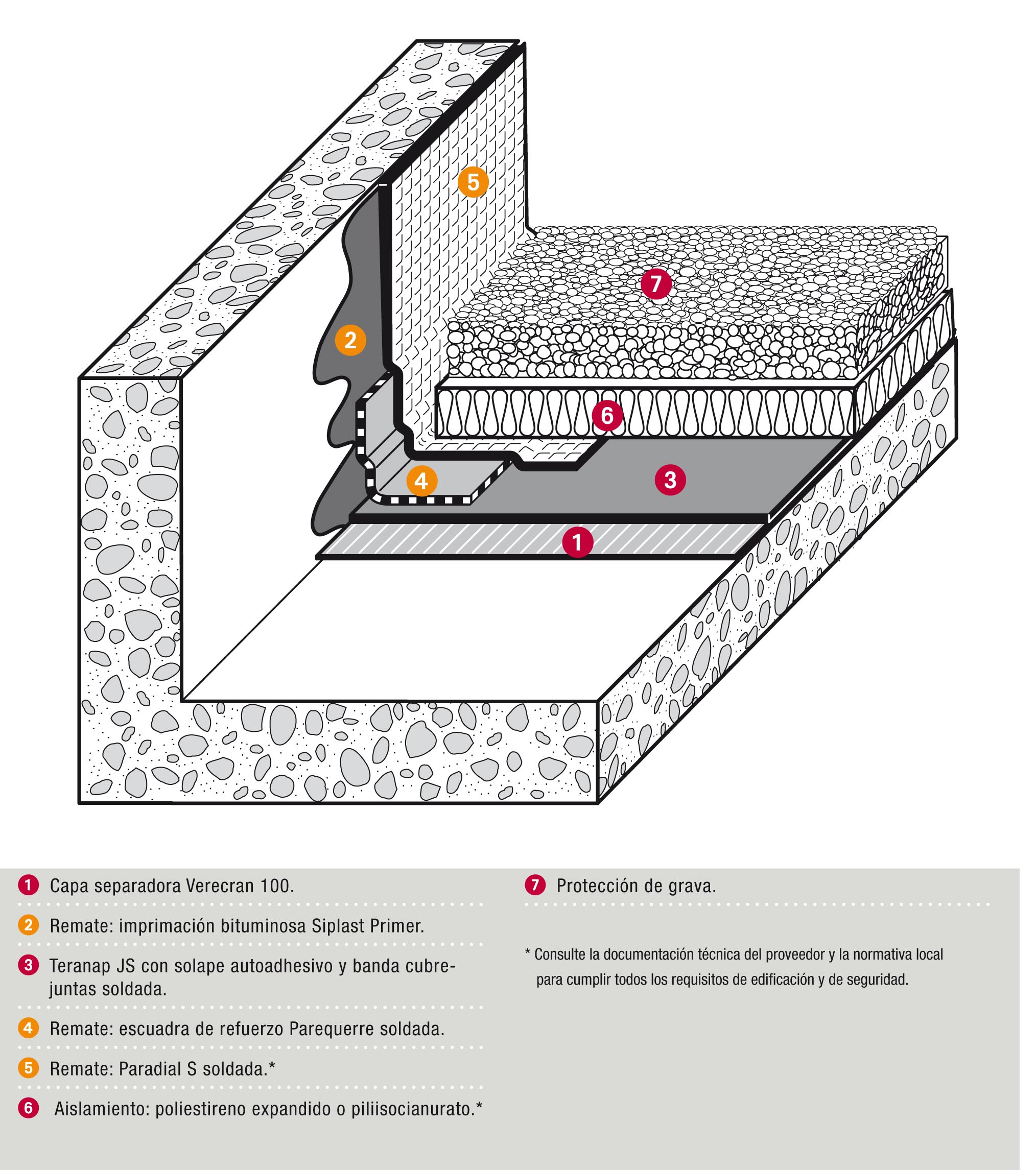 5

7

2

6

4

3

1

1 Capa separadora Verecran 100.

2 Remate: imprimación bituminosa Siplast Primer.

3 Teranap JS con solape autoadhesivo y banda cubrejuntas soldada.

4 Remate: escuadra de refuerzo Parequerre soldada.

5 Remate: Paradial S soldada.*

6 Aislamiento: poliestireno expandido o piliisocianurato.*

7 Protección de grava.

* Consulte la documentación técnica del proveedor y la normativa local para cumplir todos los requisitos de edificación y de seguridad.