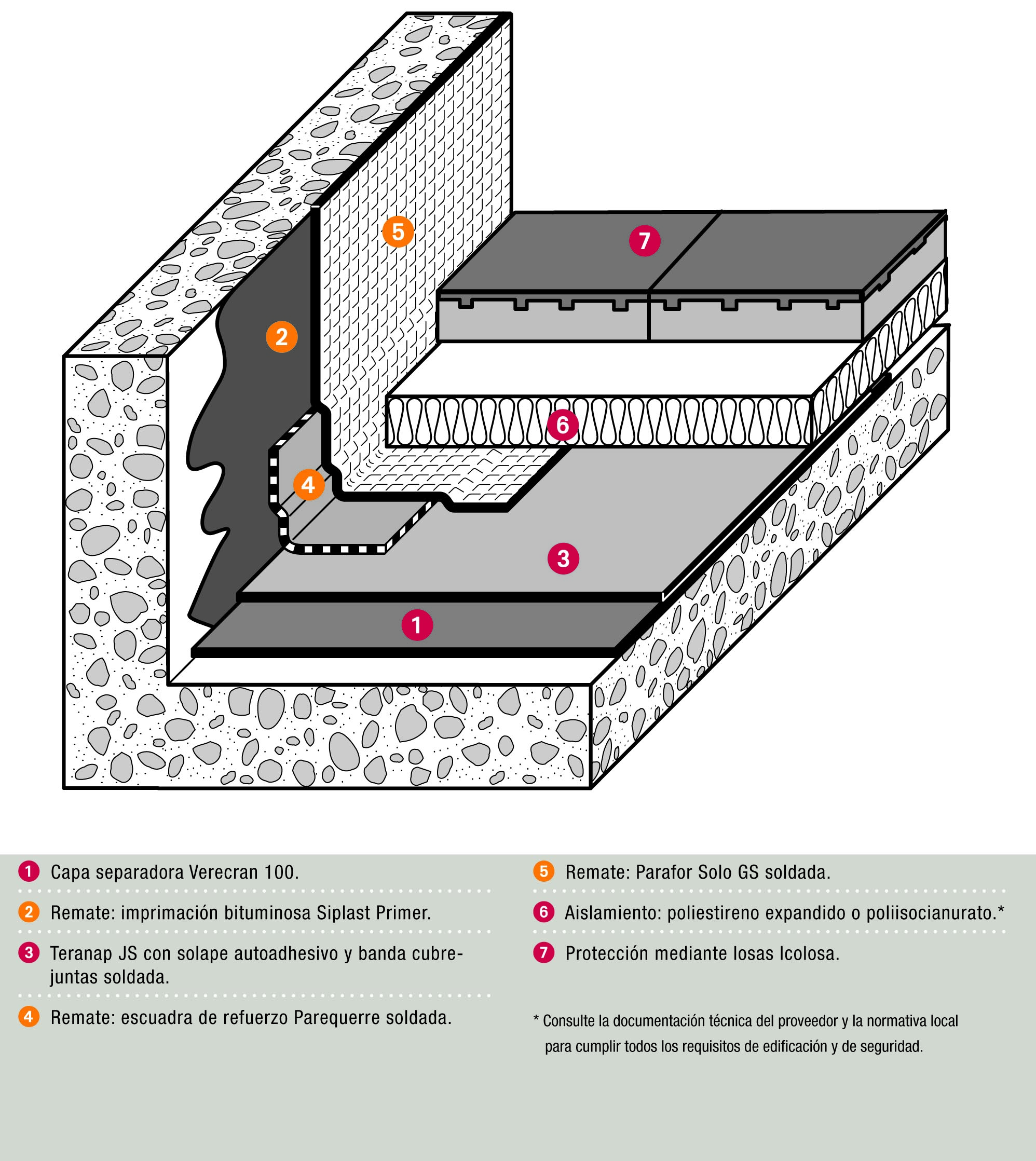 5

7

2

6

4

3

1

1 Capa separadora Verecran 100.

2 Remate: imprimación bituminosa Siplast Primer.

3 Teranap JS con solape autoadhesivo y banda cubrejuntas soldada.

4 Remate: escuadra de refuerzo Parequerre soldada.

5 Remate: Parafor Solo GS soldada.

6 Aislamiento: poliestireno expandido o poliisocianurato.*

7 Protección mediante losas Icolosa.

* Consulte la documentación técnica del proveedor y la normativa local para cumplir todos los requisitos de edificación y de seguridad.