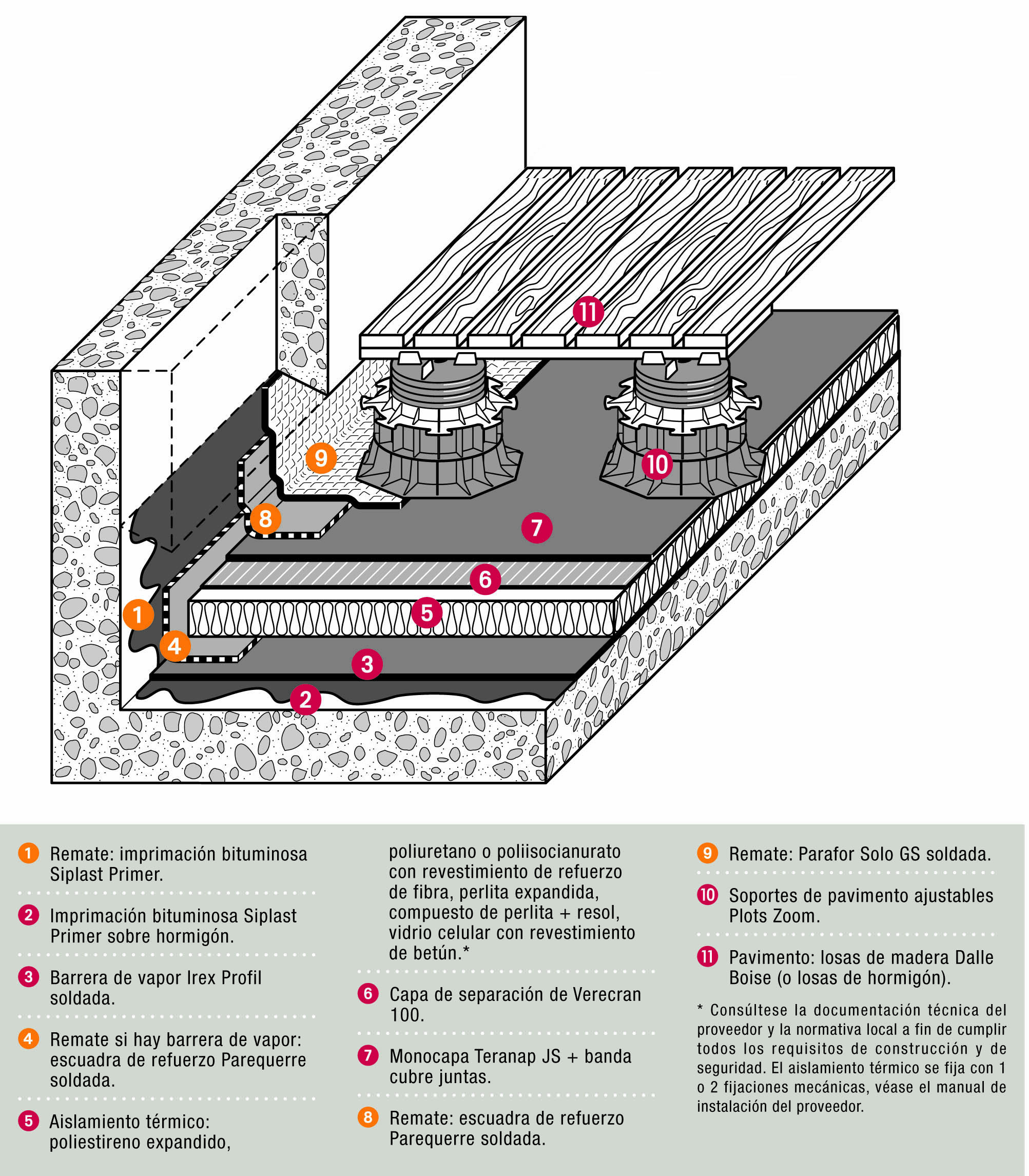 11

9

10

8

7

6

5

1

4

3

2

1 Remate: imprimación bituminosa Siplast Primer.

2 Imprimación bituminosa Siplast Primer sobre hormigón.

3 Barrera de vapor Irex Profil soldada.

4 Remate si hay barrera de vapor: escuadra de refuerzo Parequerre soldada.

5 Aislamiento térmico: poliestireno expandido, poliuretano o poliisocianurato con revestimiento de refuerzo de fibra, perlita expandida, compuesto de perlita + resol, vidrio celular con revestimiento de betún.*

6 Capa de separación de Verecran 100.

7 Monocapa Teranap JS + banda cubre juntas.

8 Remate: escuadra de refuerzo Parequerre soldada.

9 Remate: Parafor Solo GS soldada.

10 Soportes de pavimento ajustables Plots Zoom.

11 Pavimento: losas de madera Dalle Boise (o losas de hormigón).

* Consúltese la documentación técnica del proveedor y la normativa local a fin de cumplir todos los requisitos de construcción y de seguridad. El aislamiento térmico se fija con 1 o 2 fijaciones mecánicas, véase el manual de instalación del proveedor.