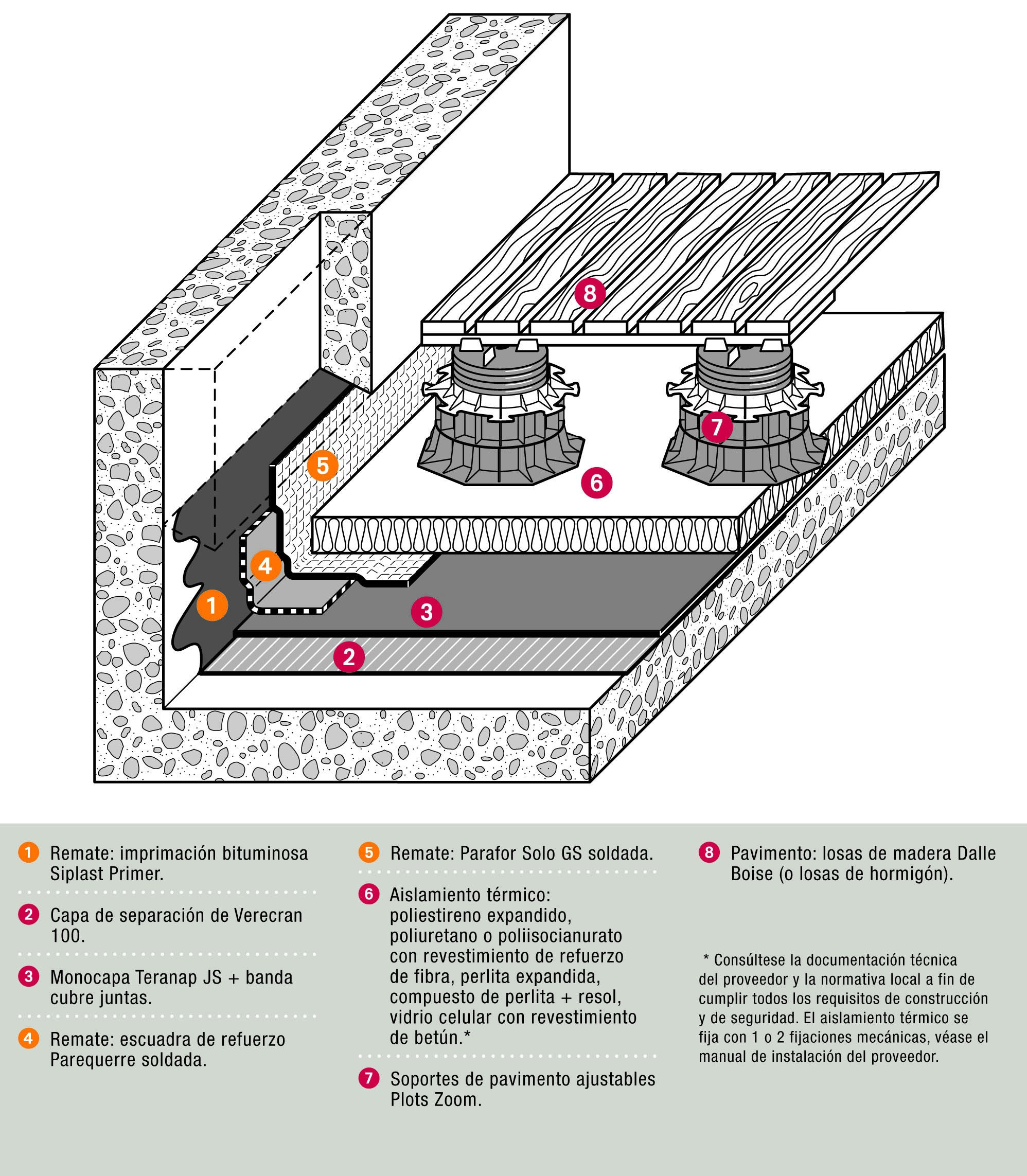 8

7

5

6

4

1

3

2

1 Remate: imprimación bituminosa Siplast Primer.

2 Capa de separación de Verecran 100.

3 Monocapa Teranap JS + banda cubre juntas.

4 Remate: escuadra de refuerzo Parequerre soldada.

5 Remate: Parafor Solo GS soldada.

6 Aislamiento térmico: poliestireno expandido, poliuretano o poliisocianurato con revestimiento de refuerzo de fibra, perlita expandida, compuesto de perlita + resol, vidrio celular con revestimiento de betún.*

7 Soportes de pavimento ajustables Plots Zoom.

8 Pavimento: losas de madera Dalle Boise (o losas de hormigón).

* Consúltese la documentación técnica del proveedor y la normativa local a fin de cumplir todos los requisitos de construcción y de seguridad. El aislamiento térmico se fija con 1 o 2 fijaciones mecánicas, véase el manual de instalación del proveedor.