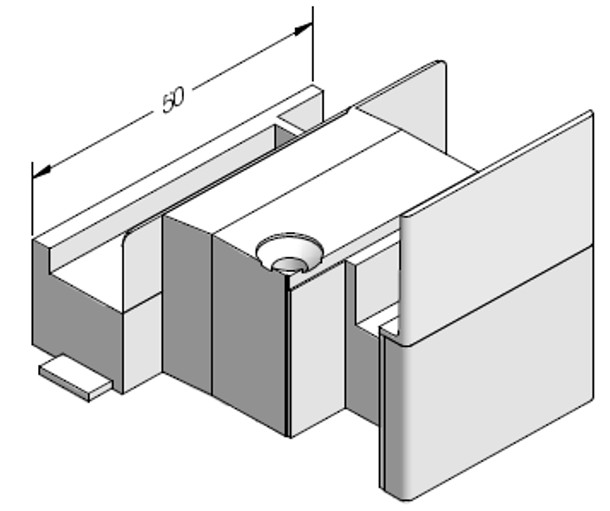 50