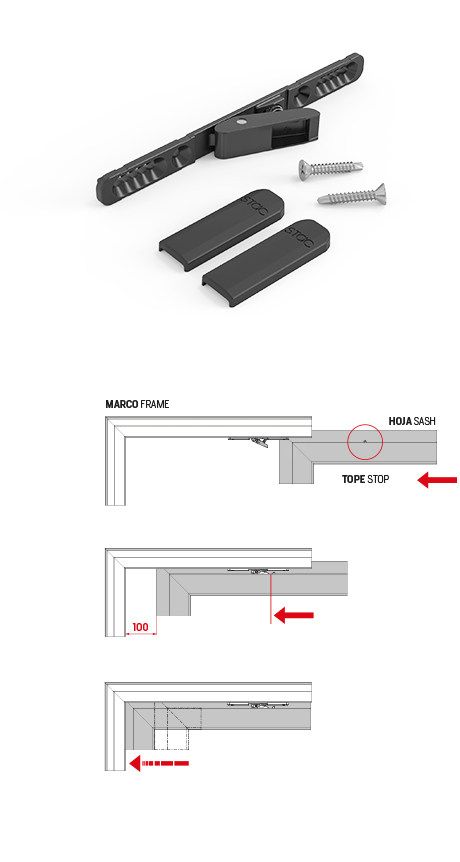 STAC

STAC

MARCO FRAME

HOJA SASH

TOPE STOP

100