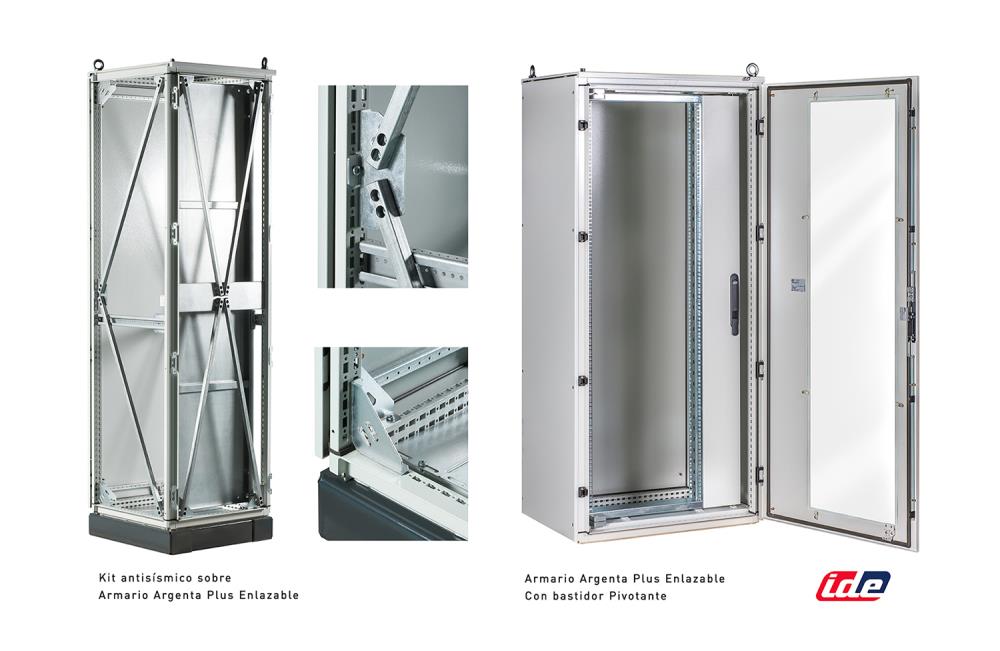 Kit antisísmico sobre
Armario Argenta Plus Enlazable

Armario Argenta Plus Enlazable
Con bastidor Pivotante

ide