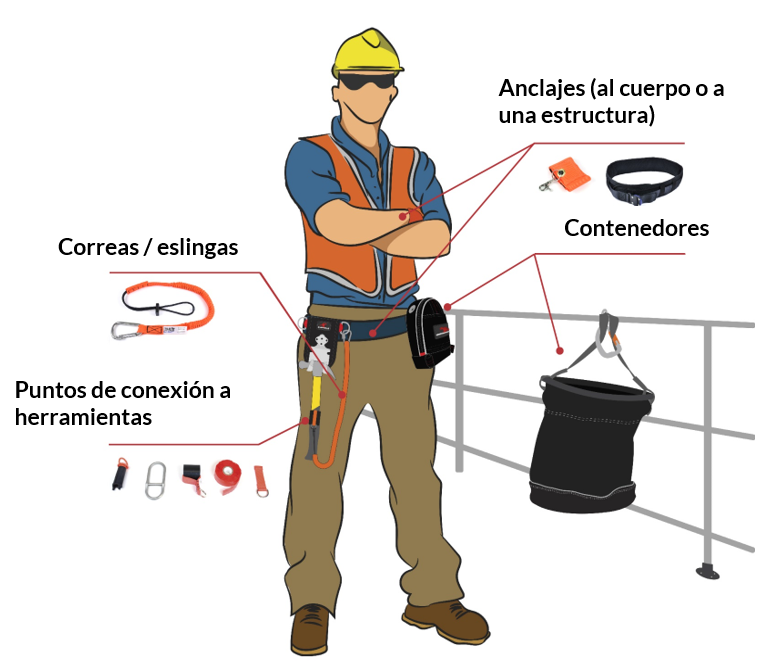 Anclajes (al cuerpo o a una estructura)

Contenedores

Correas / eslingas

Puntos de conexión a herramientas